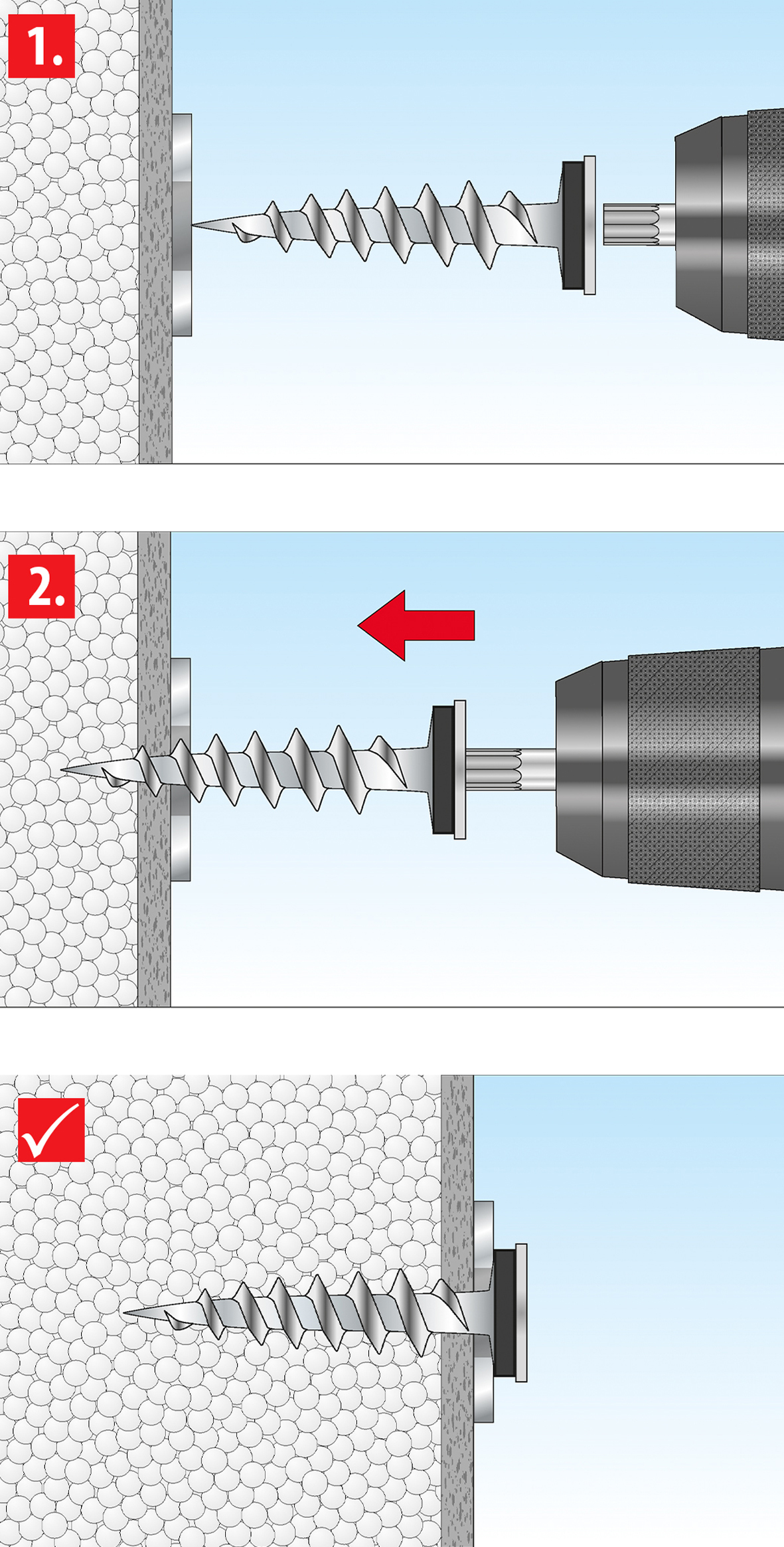 1.

2.