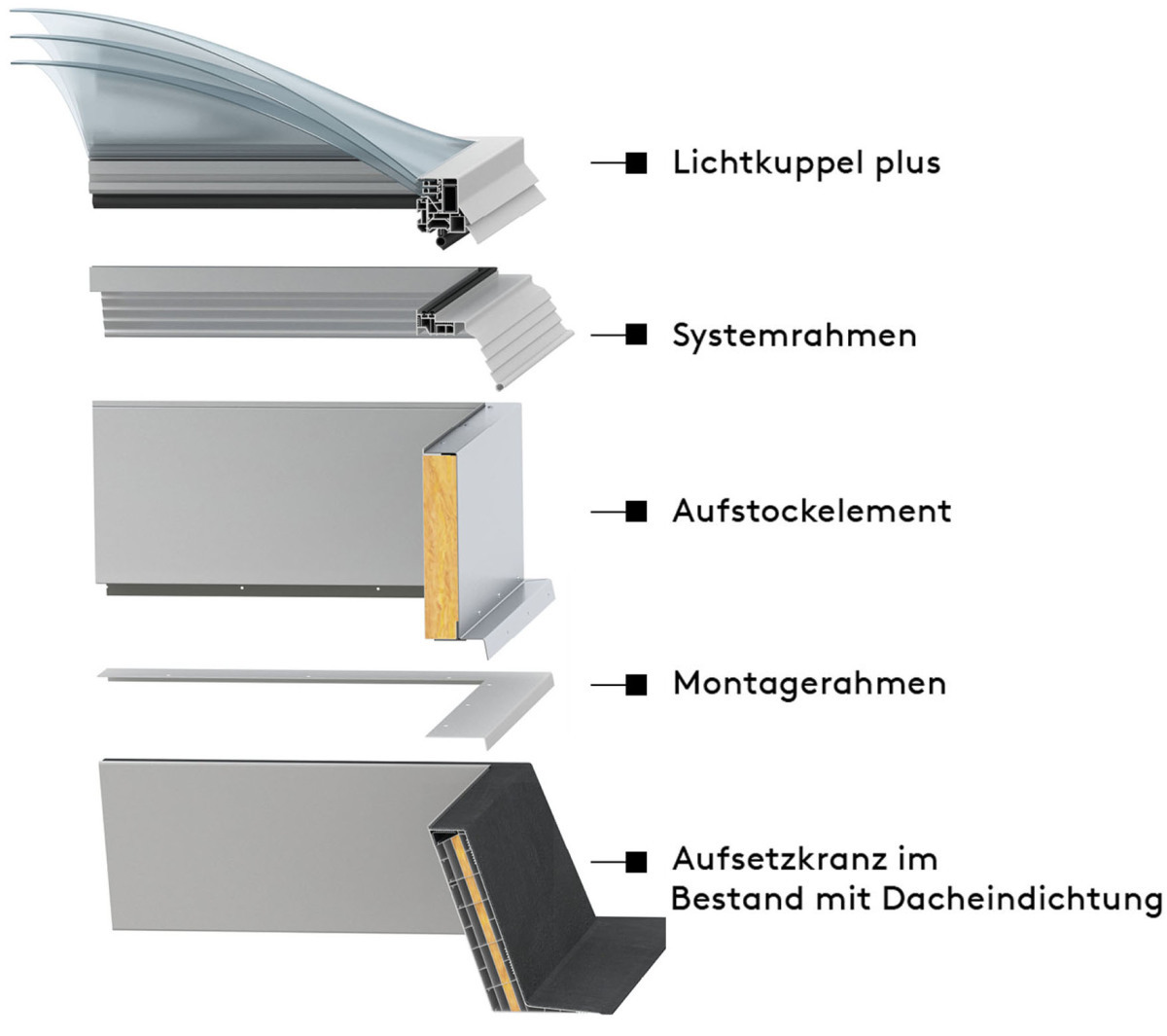 Lichtkuppel plus

Systemrahmen

Aufstockelement

Montagerahmen

Aufsetzkranz im Bestand mit Dacheindichtung