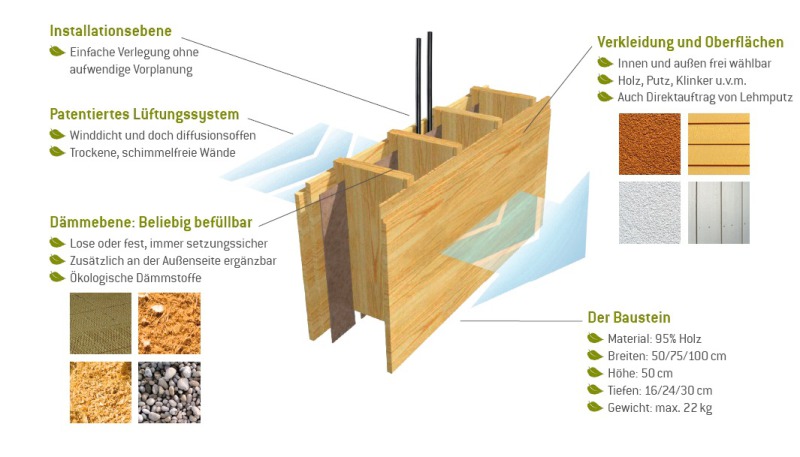 Installationsebene
Einfache Verlegung ohne aufwendige Vorplanung

Patentiertes Lüftungssystem
Winddicht und doch diffusionsoffen
Trockene, schimmelfreie Wände

Dämmebene: Beliebig befüllbar
Lose oder fest, immer setzungssicher
Zusätzlich an der Außenseite ergänzbar
Ökologische Dämmstoffe

Verkleidung und Oberflächen
Innen und außen frei wählbar
Holz, Putz, Klinker u.v.m.
Auch Direktauftrag von Lehmputz

Der Baustein
Material: 95% Holz
Breiten: 50/75/100 cm
Höhe: 50 cm
Tiefen: 16/24/30 cm
Gewicht: max. 22 kg